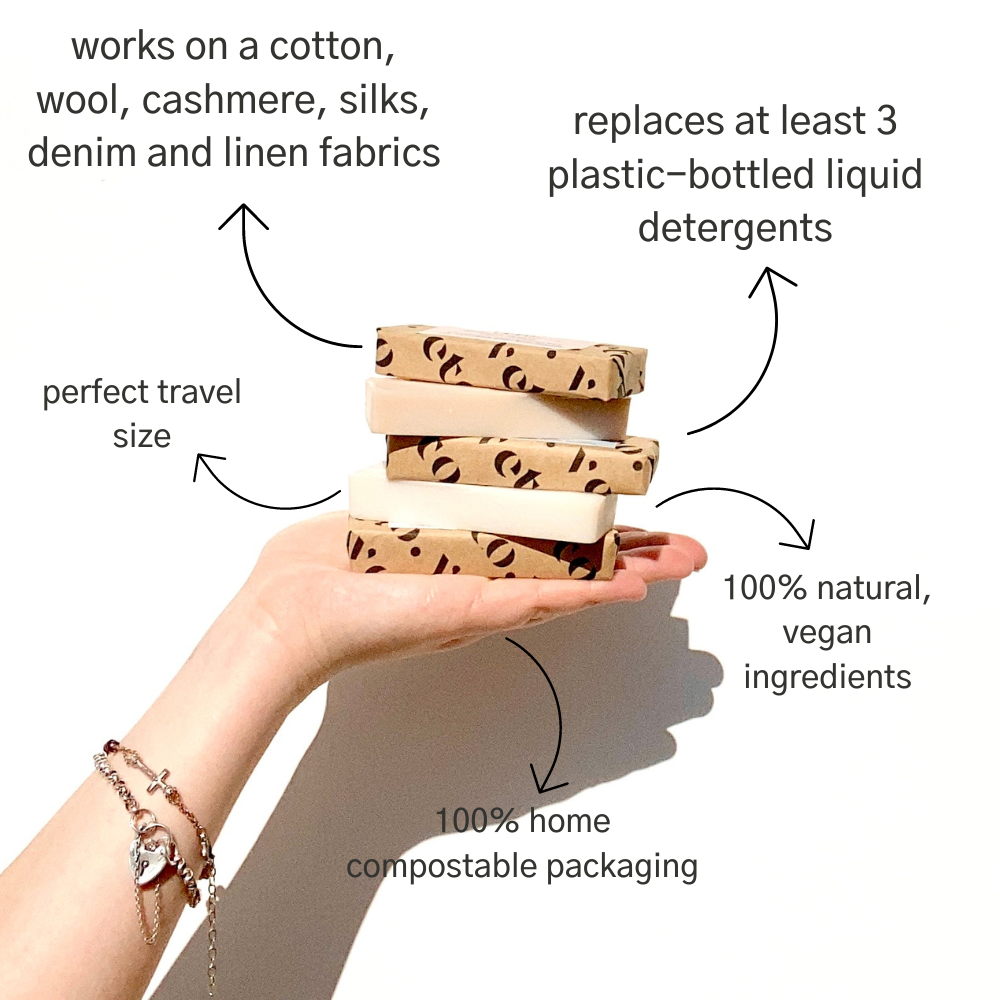 works on a cotton, wool, cashmere, silks, denim and linen fabrics

replaces at least 3 plastic-bottled liquid detergents

perfect travel size

100% natural, vegan ingredients

100% home compostable packaging