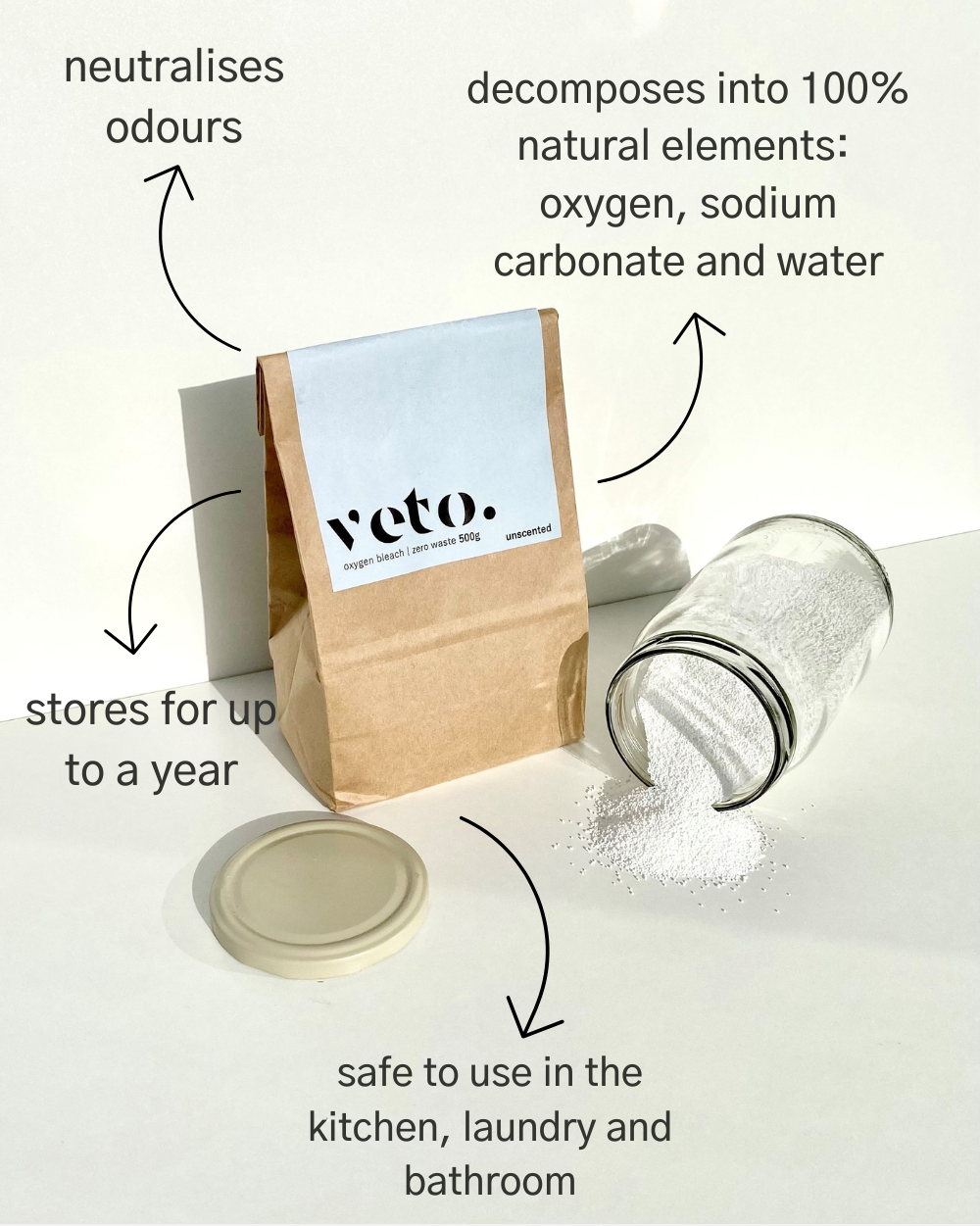 neutralises odours

decomposes into 100% natural elements: oxygen, sodium carbonate and water

veto.

oxygen bleach | zero waste 500g

unscented

stores for up to a year

safe to use in the kitchen, laundry and bathroom